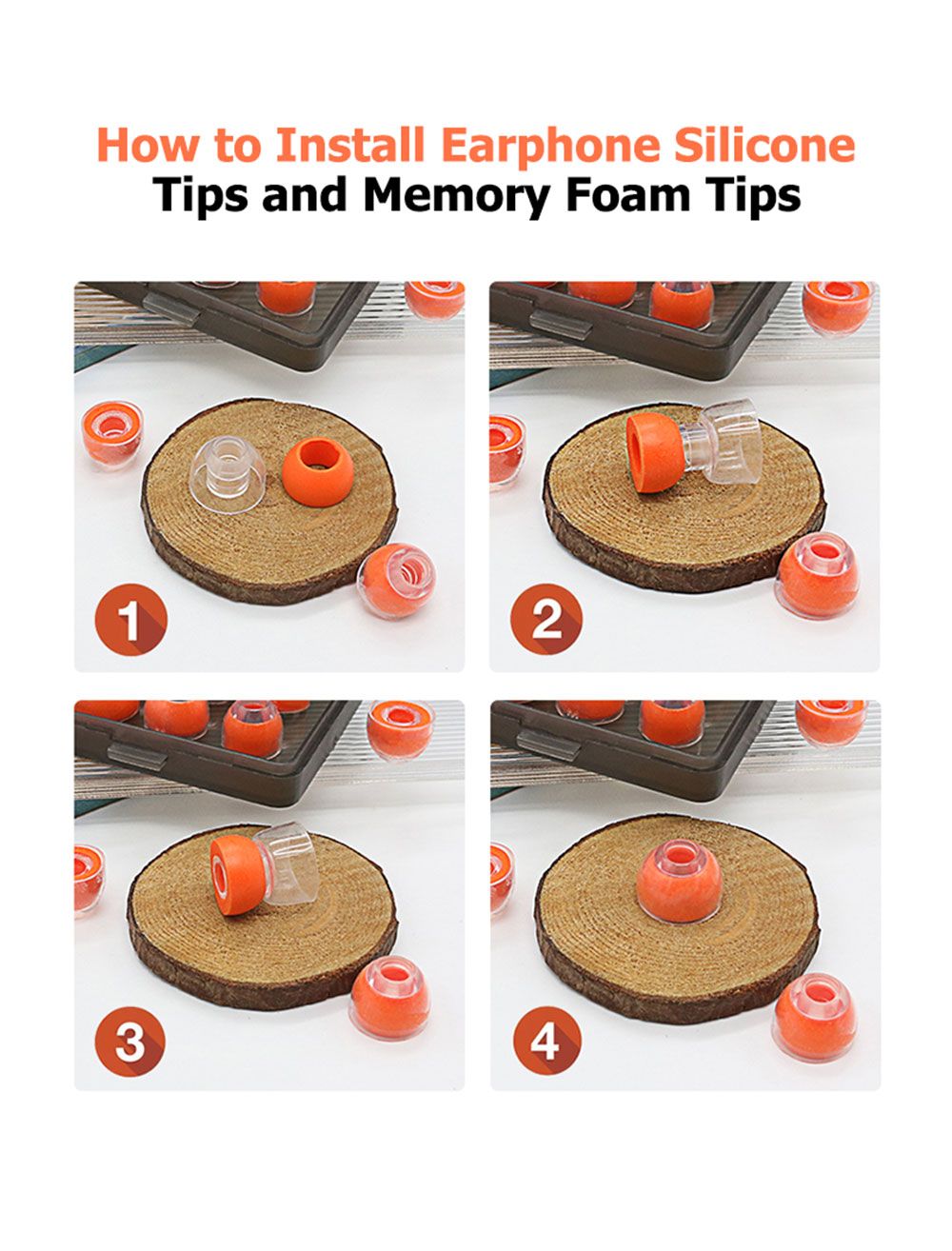 How to Install Earphone Silicone
Tips and Memory Foam Tips

1

2

3

4